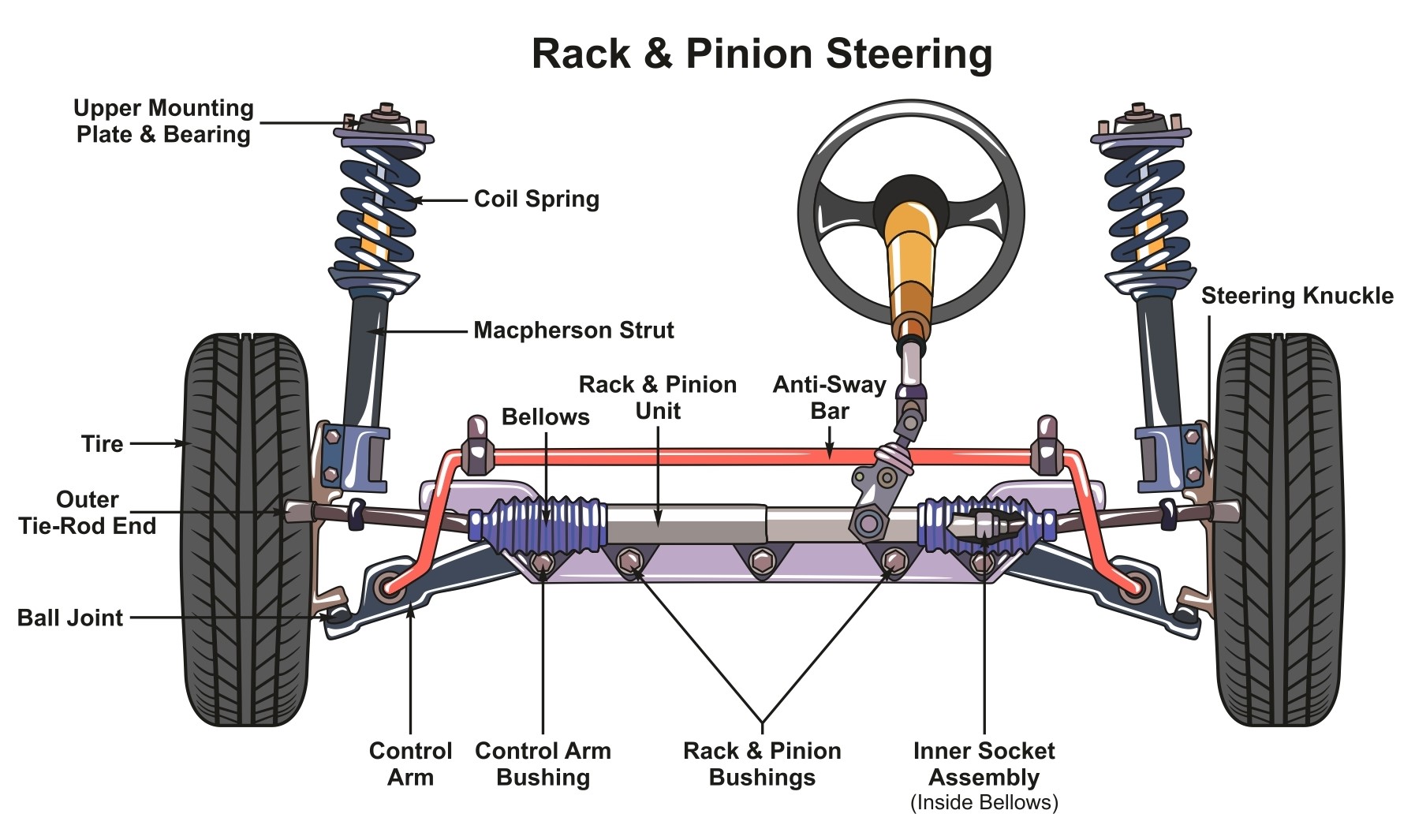 Rack & Pinion Steering

Upper Mounting Plate & Bearing

Coil Spring

Steering Knuckle

Macpherson Strut

Rack & Pinion Unit

Anti-Sway Bar

Bellows

Tire

Outer Tie-Rod End

Ball Joint

Control Arm

Control Arm Bushing

Rack & Pinion Bushings

Inner Socket Assembly
(Inside Bellows)